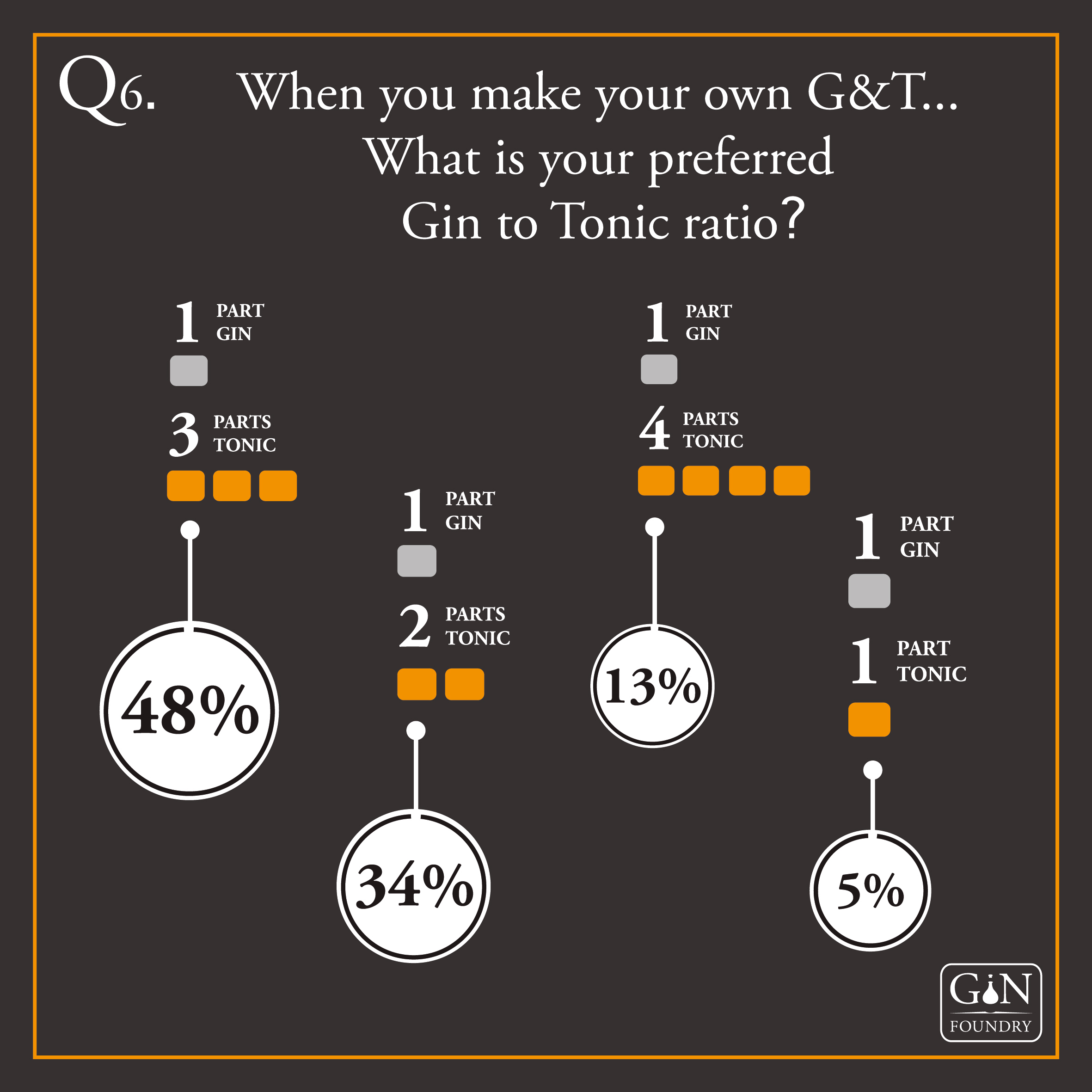 Q6. When you make your own G&T... What is your preferred Gin to Tonic ratio?

1 PART GIN

3 PARTS TONIC

48%

1 PART GIN

2 PARTS TONIC

34%

1 PART GIN

4 PARTS TONIC

13%

1 PART GIN

1 PART TONIC

5%

GIN FOUNDRY