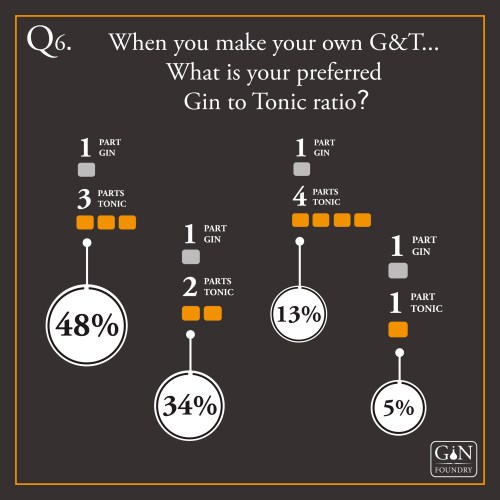 Q6. When you make your own G&T... What is your preferred Gin to Tonic ratio?

1 PART GIN
3 PARTS TONIC
48%

1 PART GIN
2 PARTS TONIC
34%

1 PART GIN
4 PARTS TONIC
13%

1 PART GIN
1 PART TONIC
5%

GIN FOUNDRY